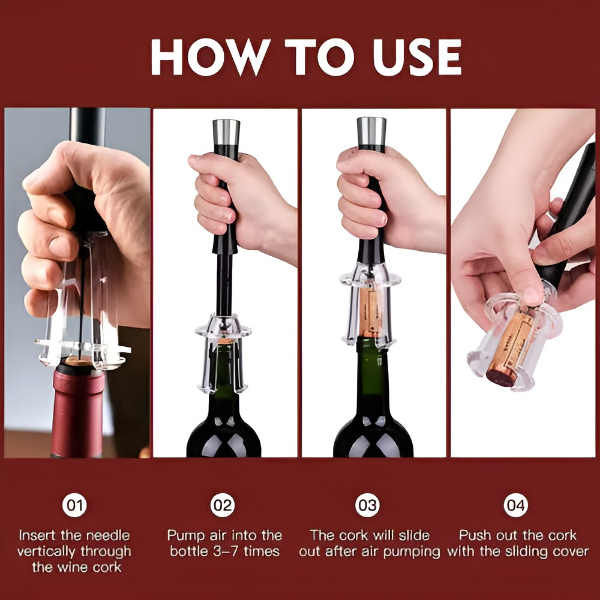 HOW TO USE

01

Insert the needle vertically through the wine cork

02

Pump air into the bottle 3-7 times

03

The cork will slide out after air pumping

04

Push out the cork with the sliding cover