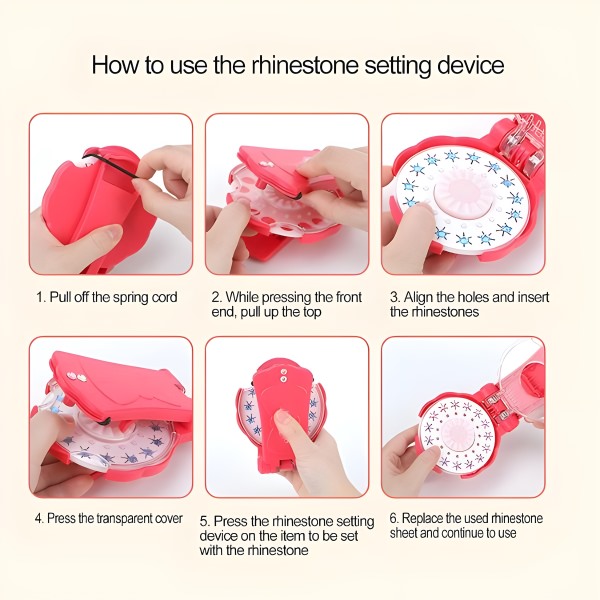 How to use the rhinestone setting device

1. Pull off the spring cord

2. While pressing the front end, pull up the top

3. Align the holes and insert the rhinestones

4. Press the transparent cover

5. Press the rhinestone setting device on the item to be set with the rhinestone

6. Replace the used rhinestone sheet and continue to use